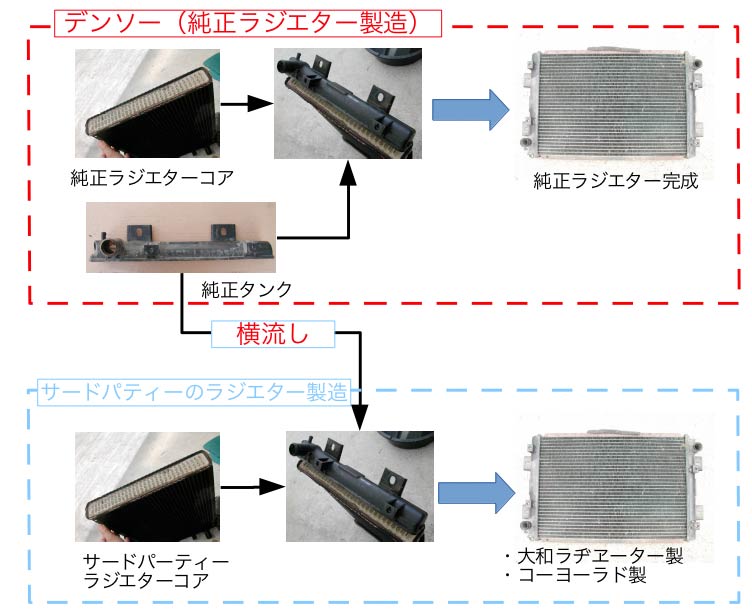 デンソー（純正ラジエター製造）

純正ラジエターコア

純正ラジエター完成

純正タンク

横流し

サードパティーのラジエター製造

サードパーティー
ラジエターコア

・大和ラヂヱーター製
・コーヨーラド製